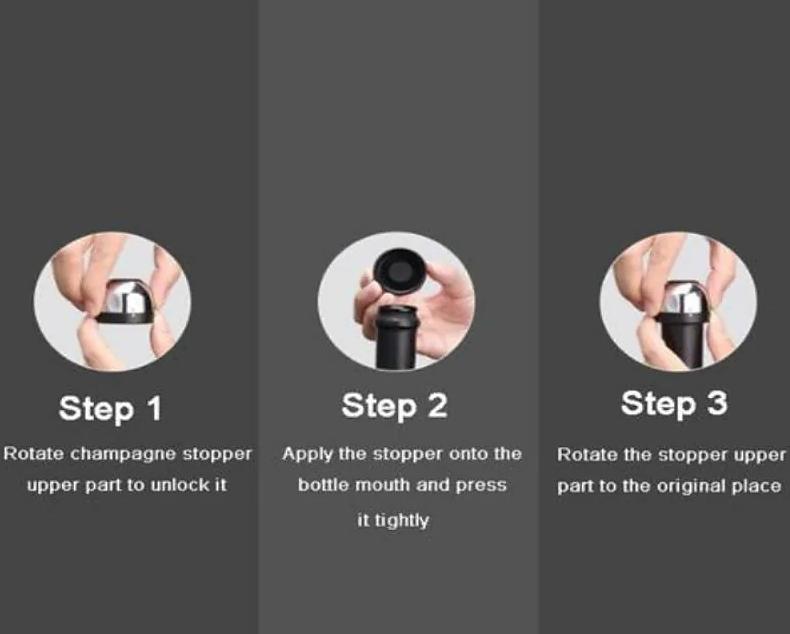 Step 1

Rotate champagne stopper upper part to unlock it

Step 2

Apply the stopper onto the bottle mouth and press it tightly

Step 3

Rotate the stopper upper part to the original place