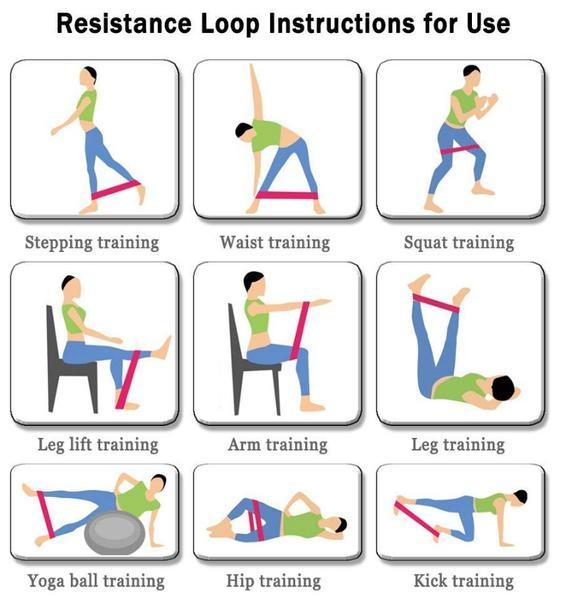 Resistance Loop Instructions for Use

Stepping training

Waist training

Squat training

Leg lift training

Arm training

Leg training

Yoga ball training

Hip training

Kick training