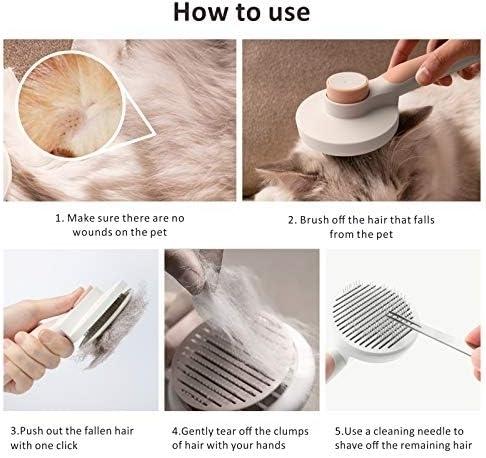 How to use

1. Make sure there are no wounds on the pet

2. Brush off the hair that falls from the pet

3.Push out the fallen hair with one click

4.Gently tear off the clumps of hair with your hands

5.Use a cleaning needle to shave off the remaining hair