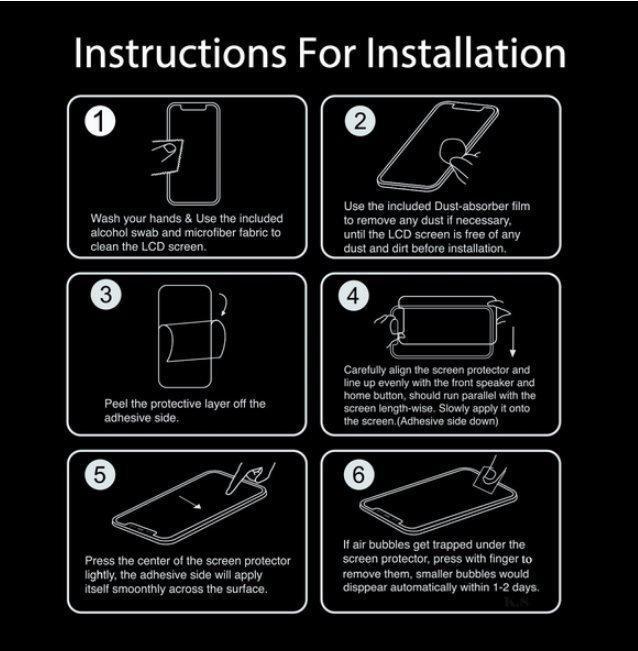 Instructions For Installation

1

Wash your hands & Use the included alcohol swab and microfiber fabric to clean the LCD screen.

2

Use the included Dust-absorber film to remove any dust if necessary, until the LCD screen is free of any dust and dirt before installation.

3

Peel the protective layer off the adhesive side.

4

Carefully align the screen protector and line up evenly with the front speaker and home button, should run parallel with the screen length-wise. Slowly apply it onto the screen.(Adhesive side down)

5

Press the center of the screen protector lightly, the adhesive side will apply itself smoonthly across the surface.

6

If air bubbles get trapped under the screen protector, press with finger to remove them, smaller bubbles would disppear automatically within 1-2 days.

K.S