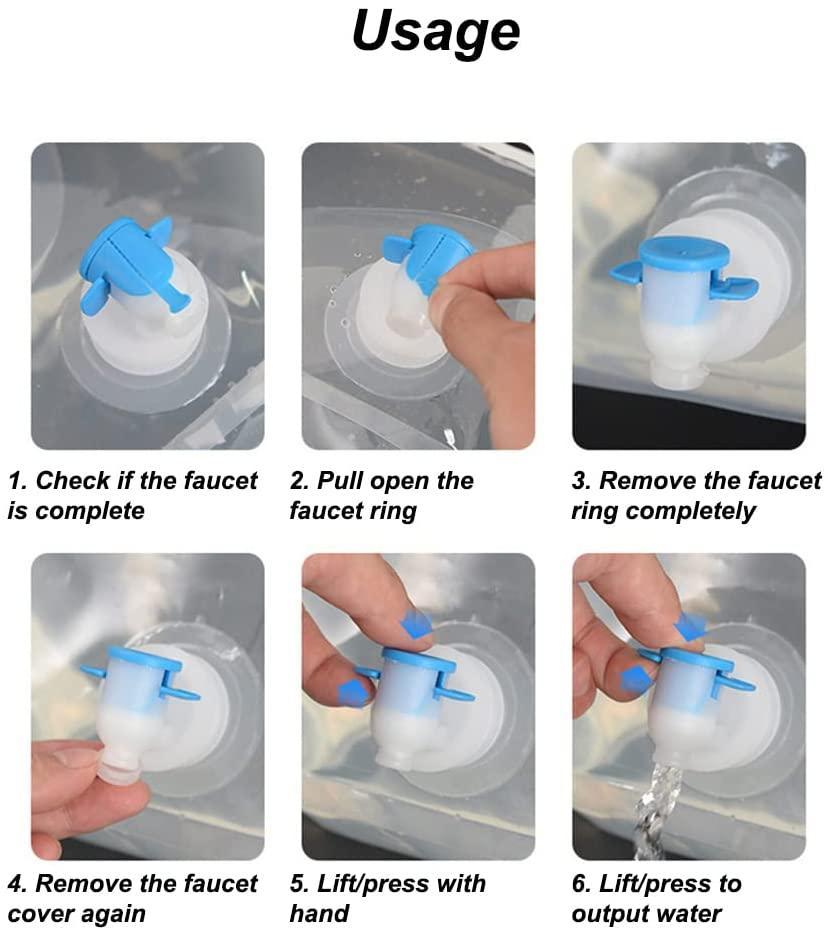 Usage

1. Check if the faucet is complete

2. Pull open the faucet ring

3. Remove the faucet ring completely

4. Remove the faucet cover again

5. Lift/press with hand

6. Lift/press to output water